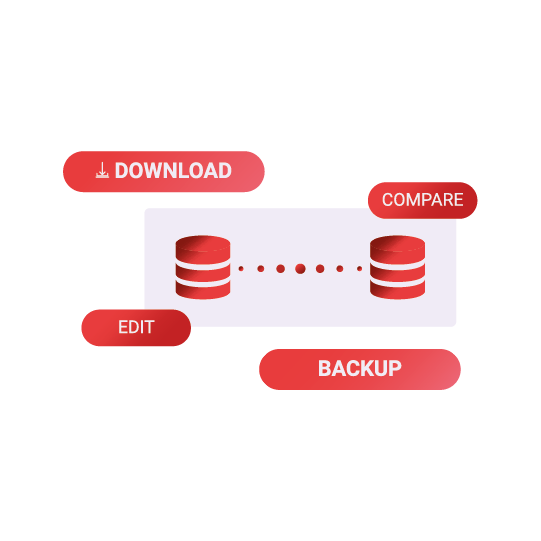 DOWNLOAD

COMPARE

EDIT

BACKUP